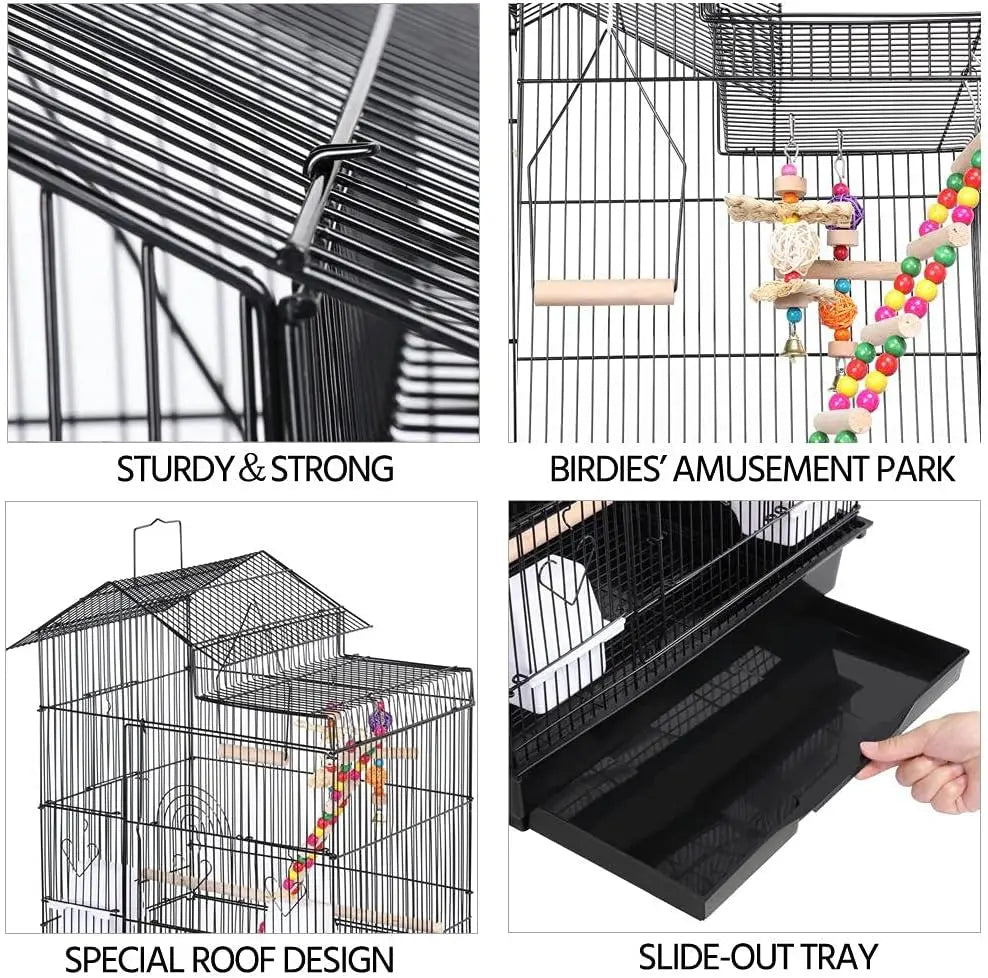 STURDY & STRONG

BIRDIES' AMUSEMENT PARK

SPECIAL ROOF DESIGN

SLIDE-OUT TRAY