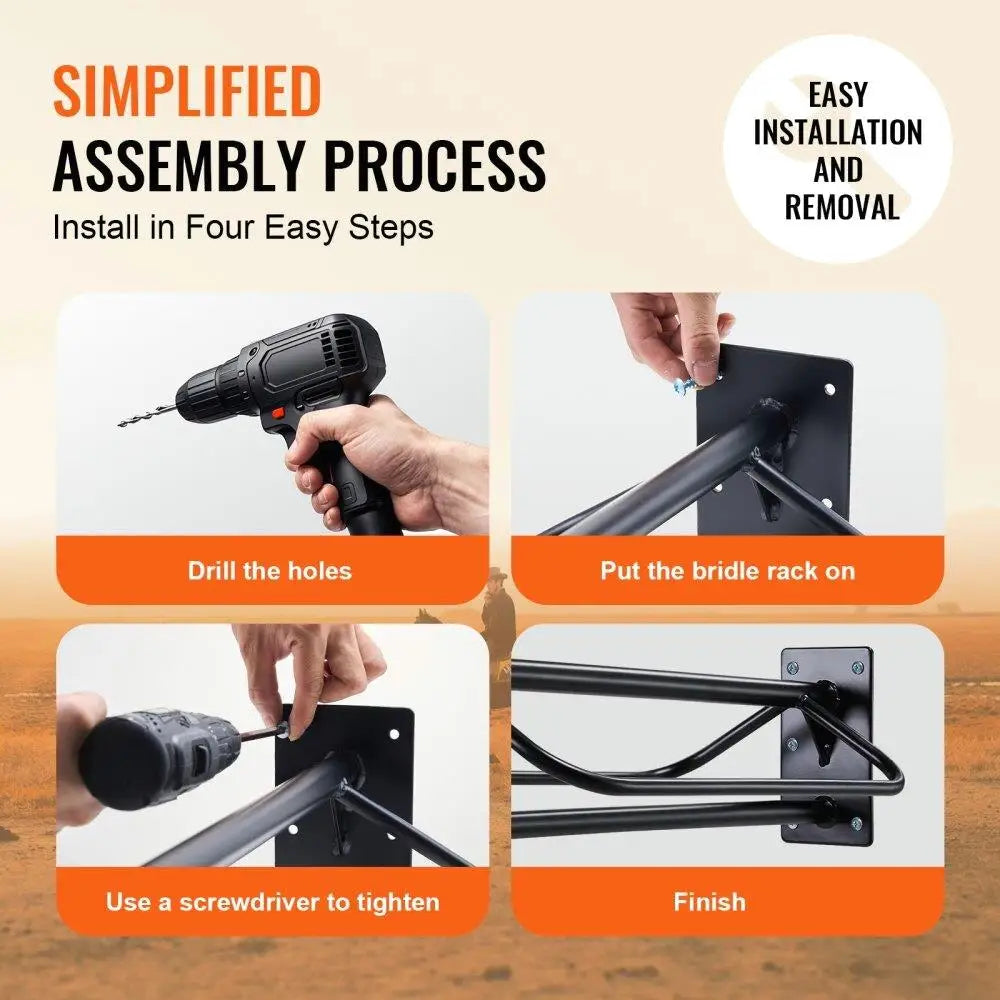 SIMPLIFIED
ASSEMBLY PROCESS
Install in Four Easy Steps

EASY
INSTALLATION
AND
REMOVAL

Drill the holes

Put the bridle rack on

Use a screwdriver to tighten

Finish