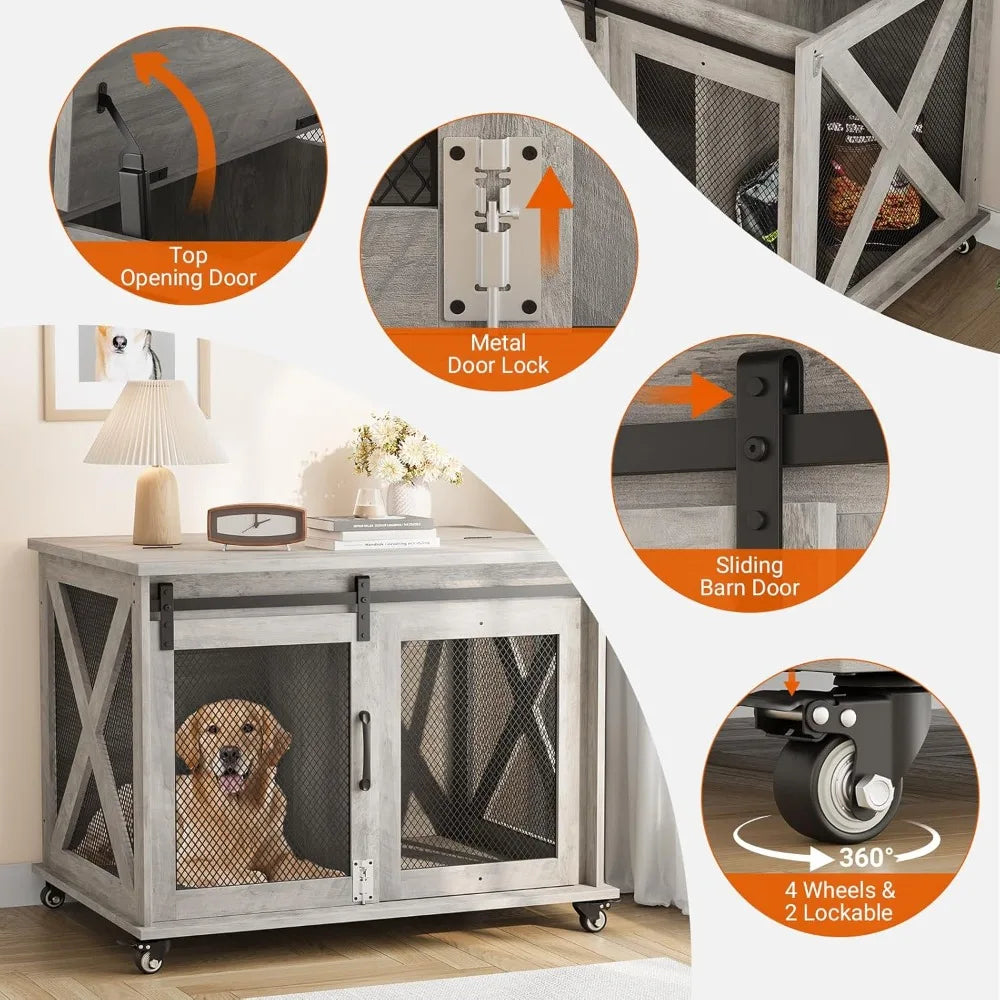 Top Opening Door

Metal Door Lock

Sliding Barn Door

360°

4 Wheels & 2 Lockable