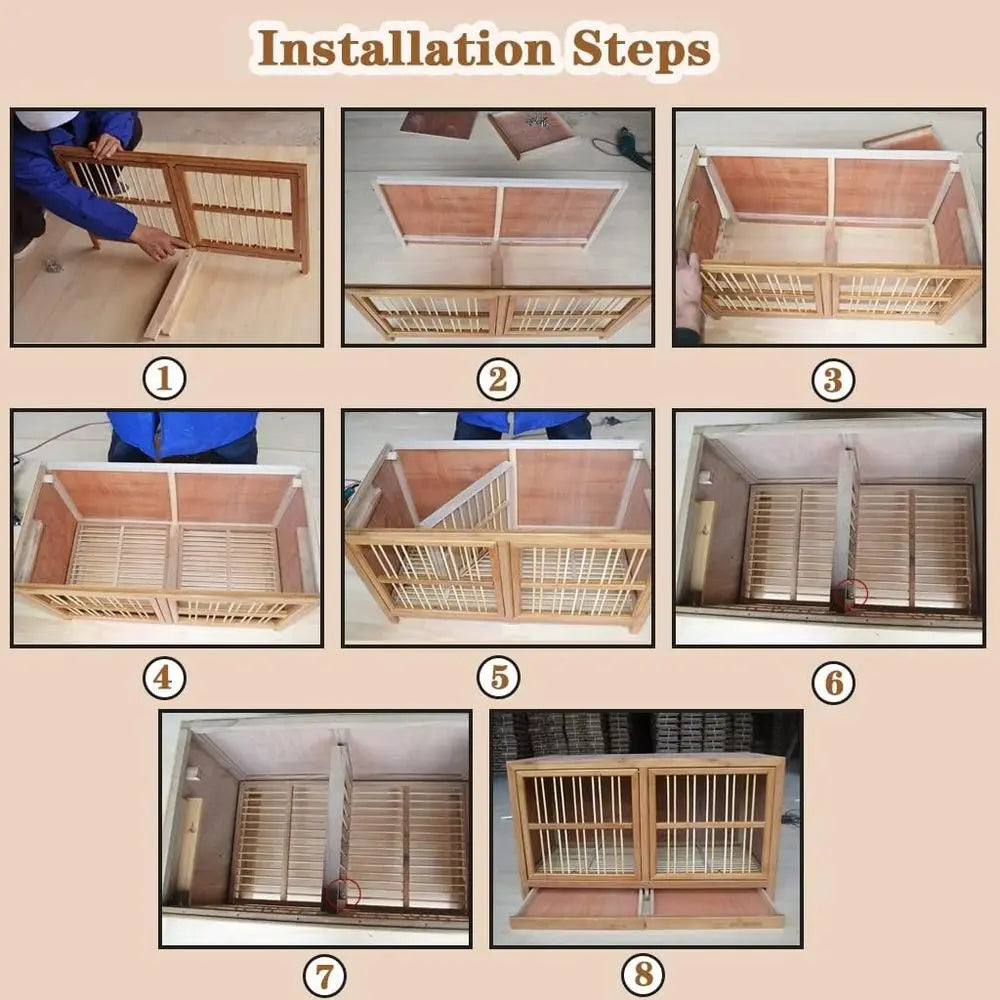 Installation Steps

1

2

3

4

5

6

7

8