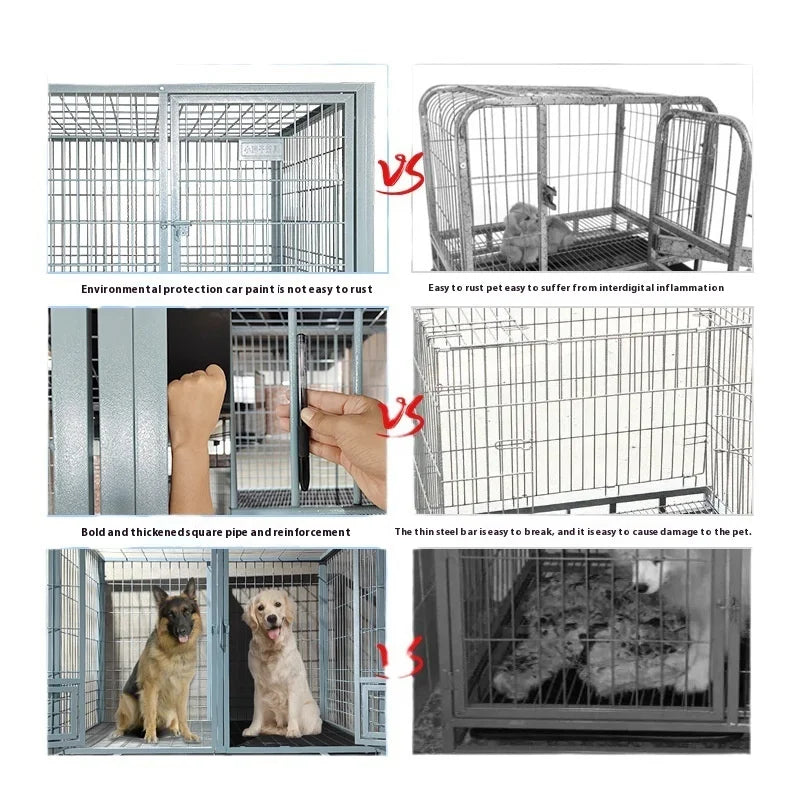 VS

Environmental protection car paint is not easy to rust

Easy to rust pet easy to suffer from interdigital inflammation

VS

Bold and thickened square pipe and reinforcement

The thin steel bar is easy to break, and it is easy to cause damage to the pet.

VS