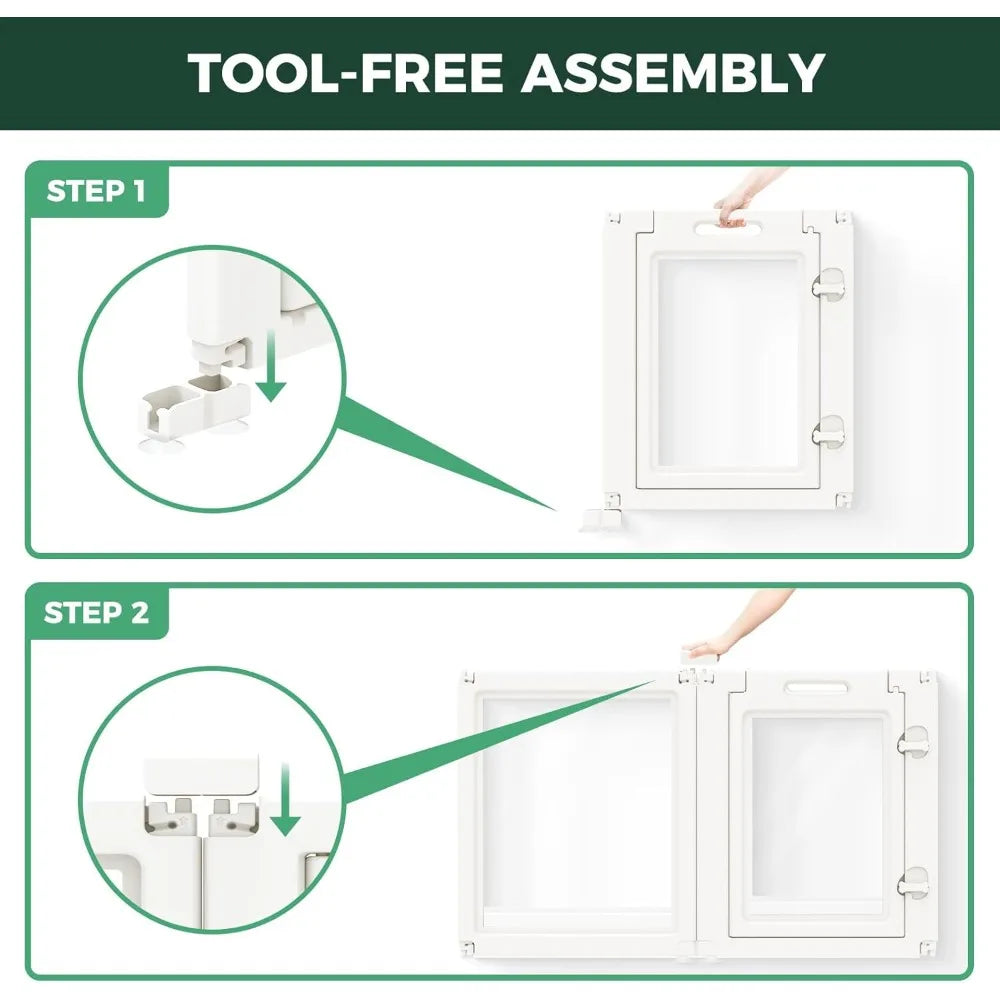 TOOL-FREE ASSEMBLY

STEP 1

STEP 2