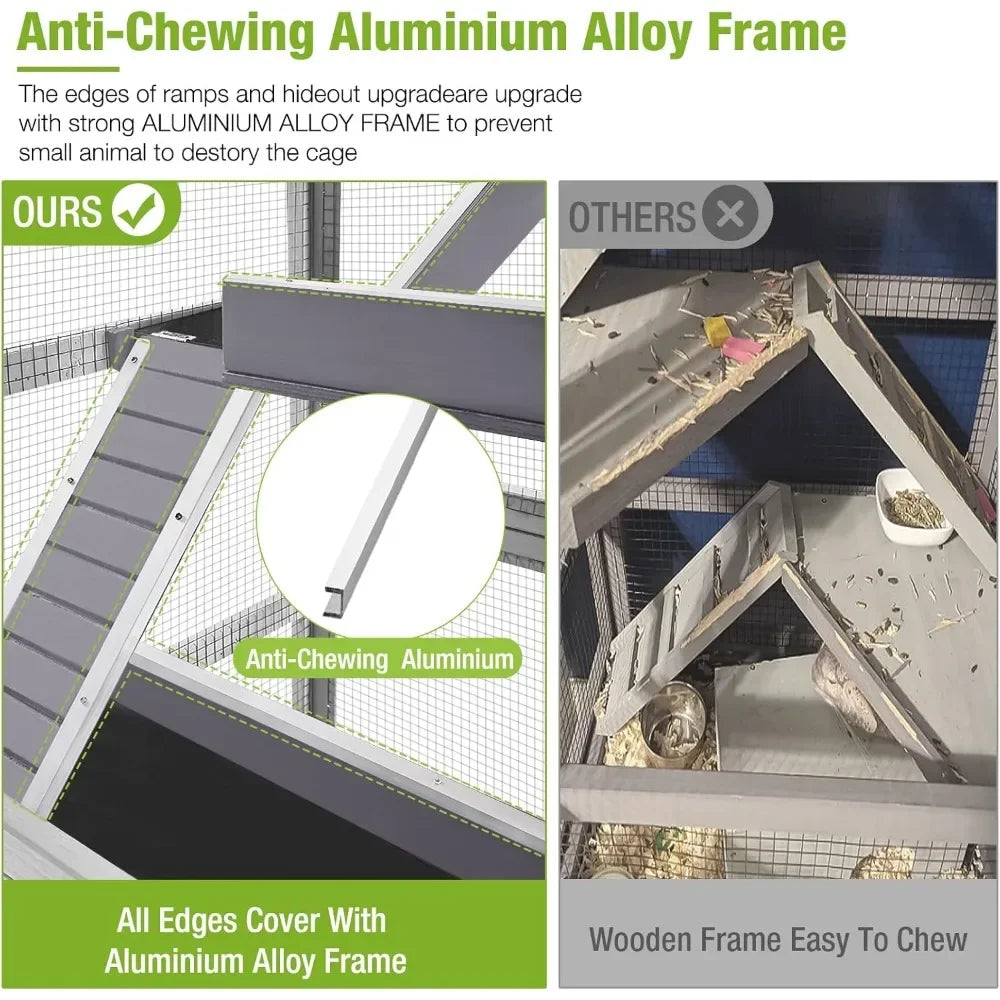 Anti-Chewing Aluminium Alloy Frame

The edges of ramps and hideout upgradeare upgrade with strong ALUMINIUM ALLOY FRAME to prevent small animal to destory the cage

OURS

Anti-Chewing Aluminium

All Edges Cover With Aluminium Alloy Frame

OTHERS

Wooden Frame Easy To Chew