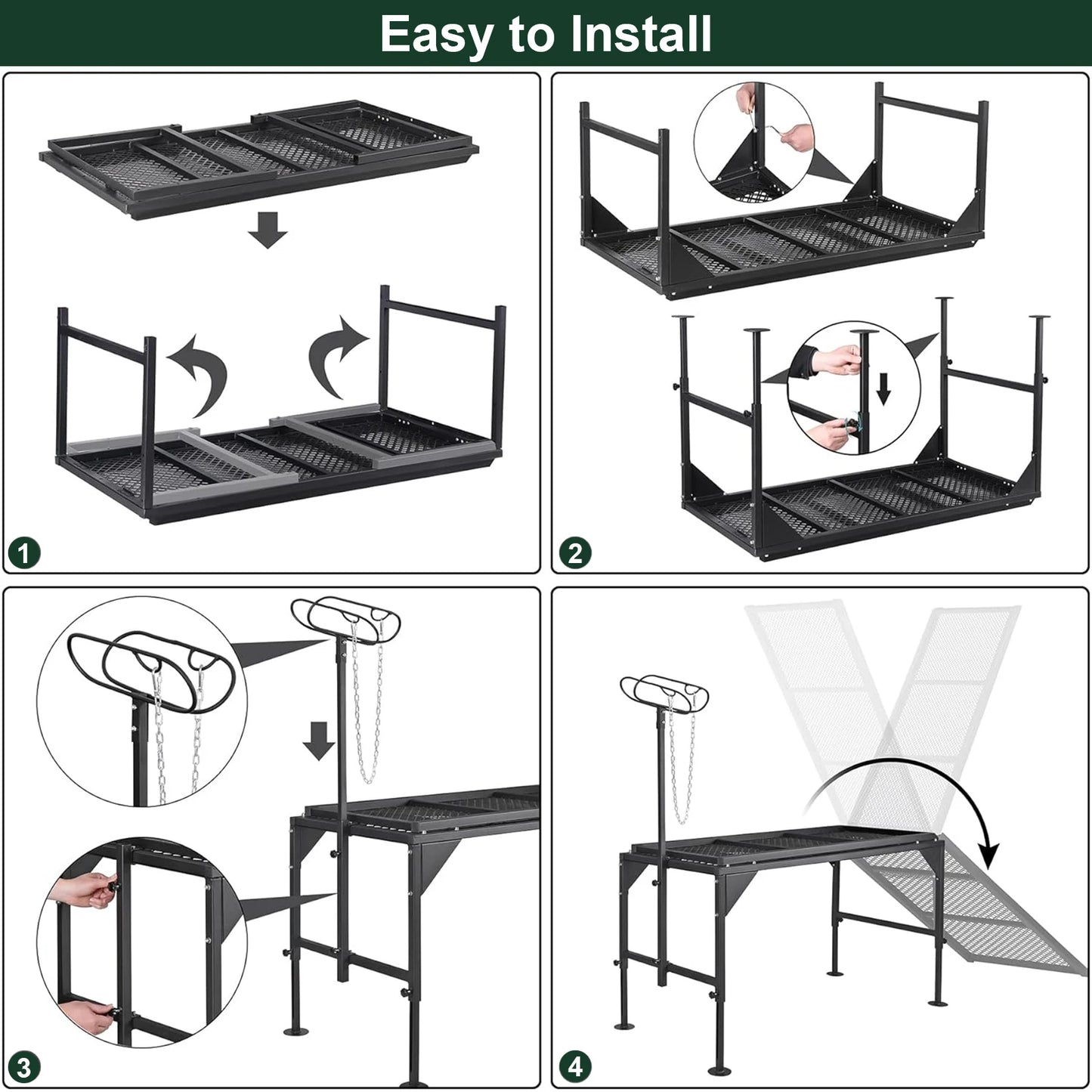 Easy to Install

1

2

3

4