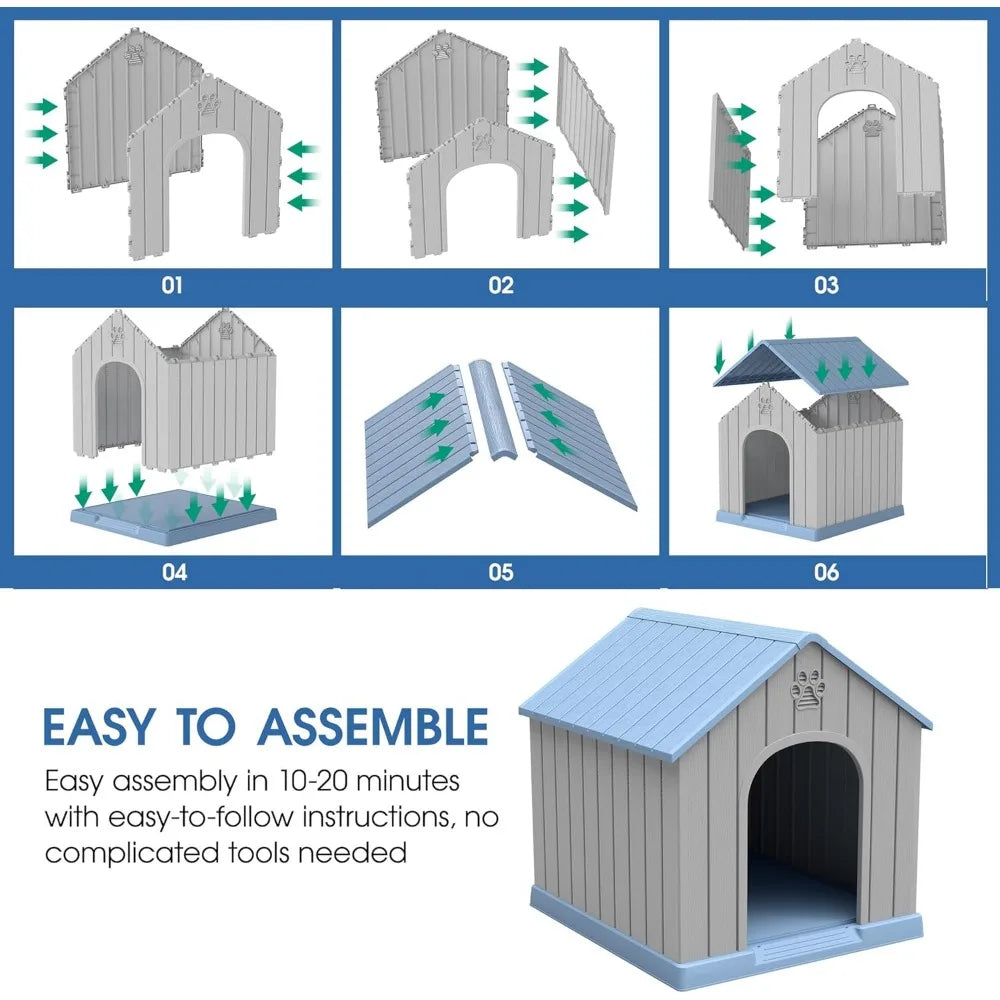 01

02

03

04

05

06

EASY TO ASSEMBLE

Easy assembly in 10-20 minutes with easy-to-follow instructions, no complicated tools needed