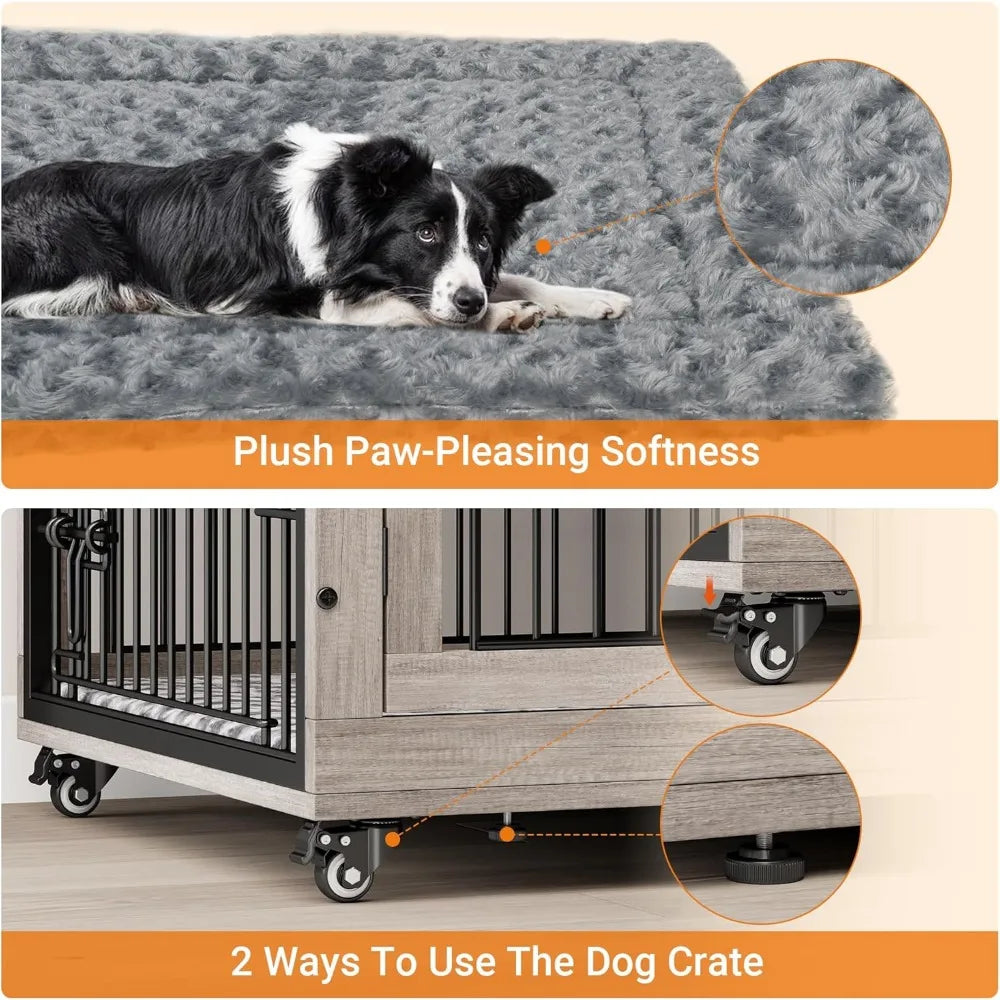 Plush Paw-Pleasing Softness

2 Ways To Use The Dog Crate