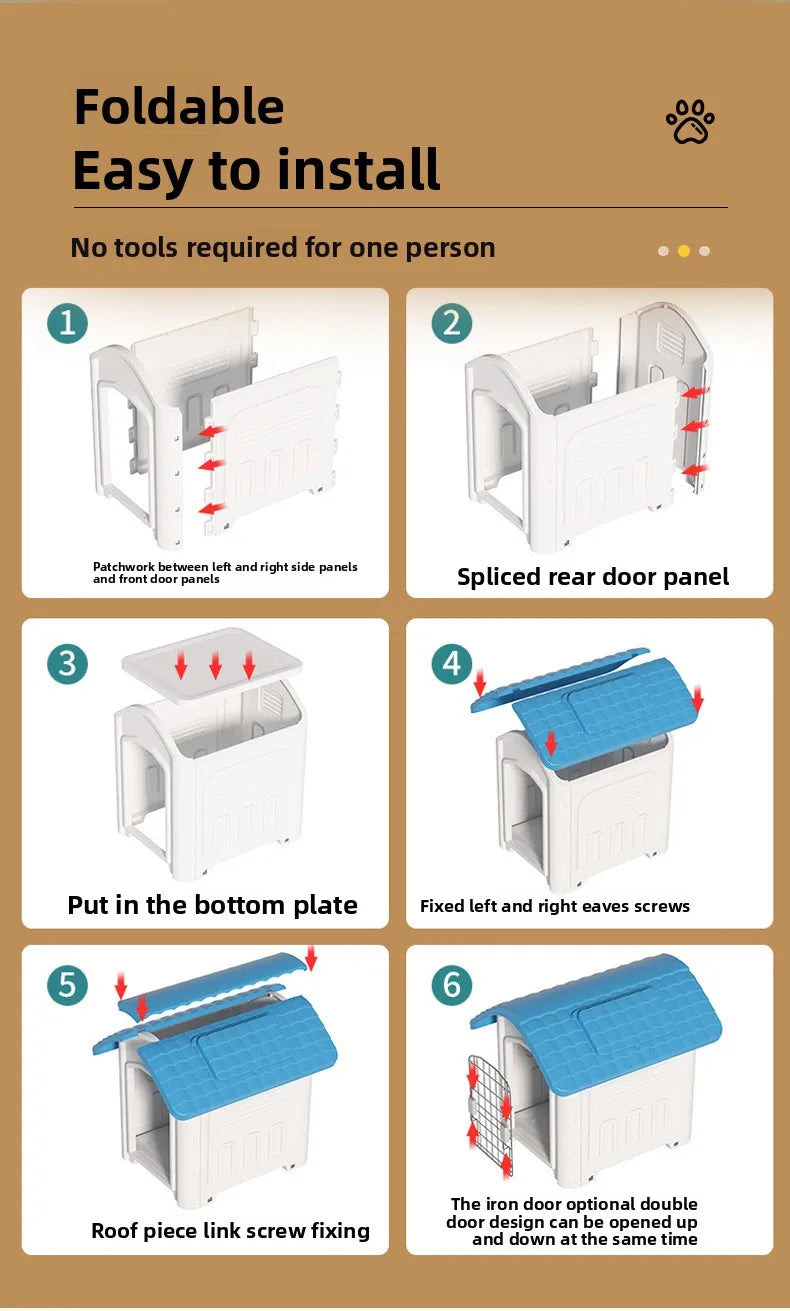 Foldable
Easy to install

No tools required for one person

1
Patchwork between left and right side panels and front door panels

2
Spliced rear door panel

3
Put in the bottom plate

4
Fixed left and right eaves screws

5
Roof piece link screw fixing

6
The iron door optional double door design can be opened up and down at the same time