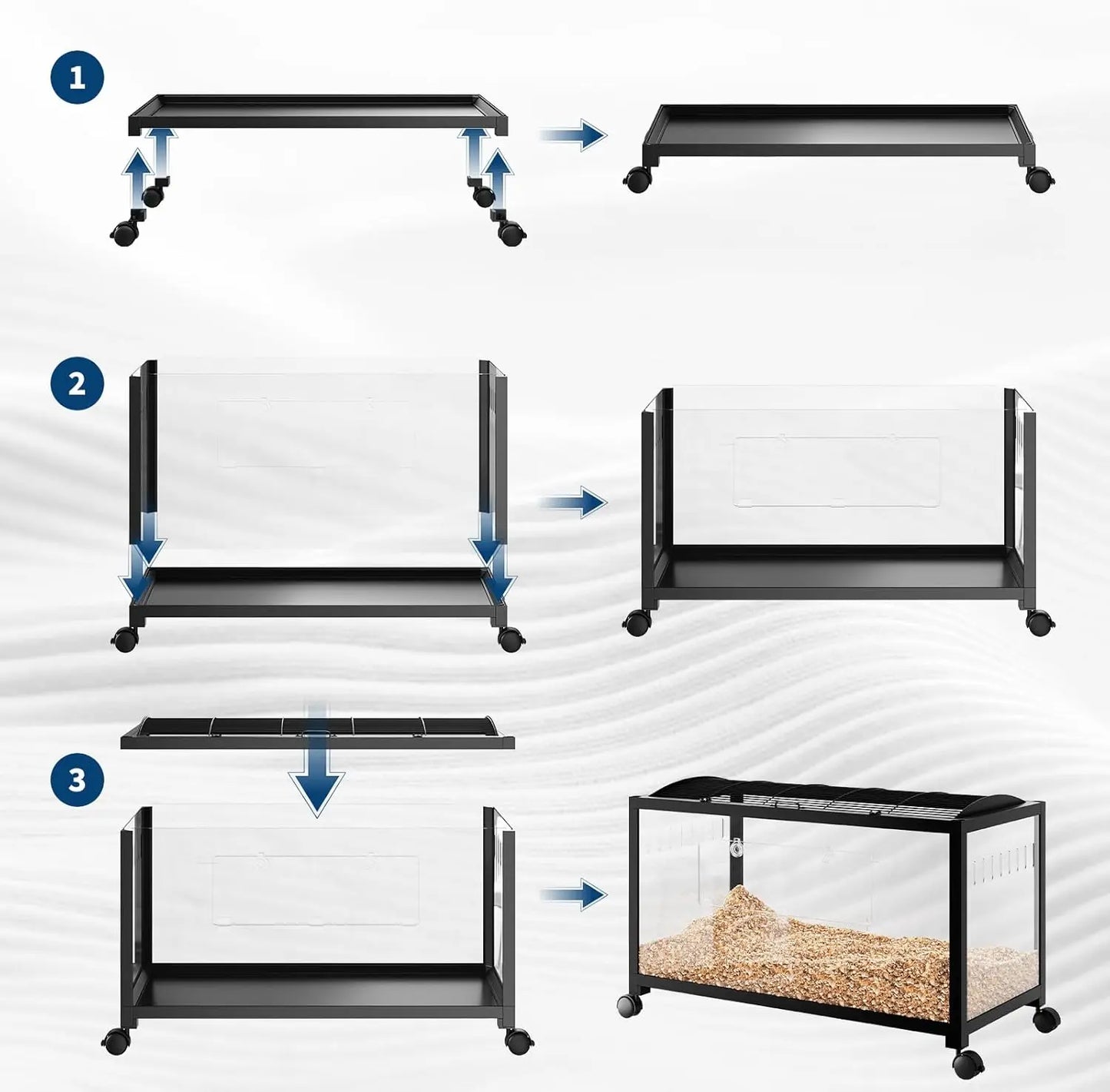 1

2

3