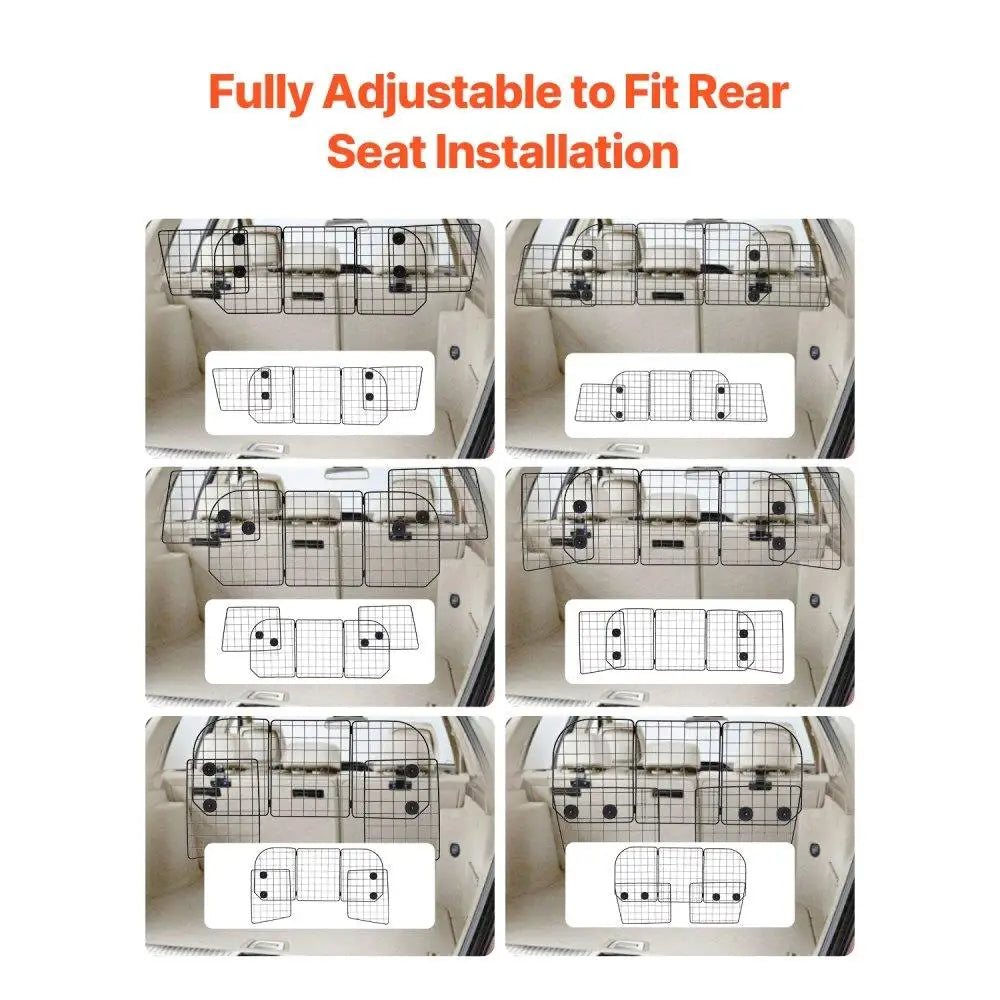 Fully Adjustable to Fit Rear Seat Installation