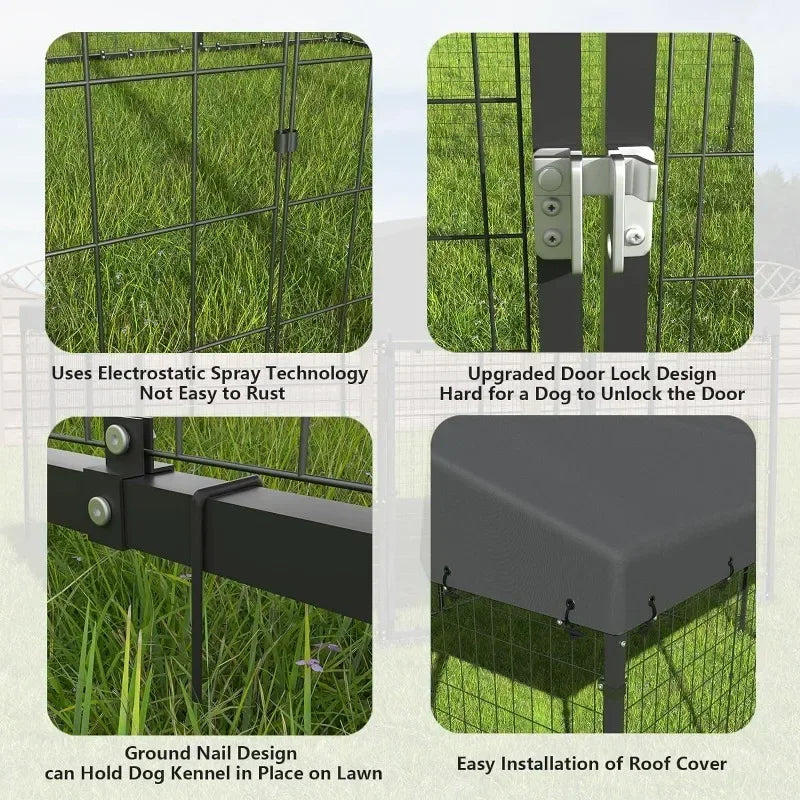 Uses Electrostatic Spray Technology
Not Easy to Rust

Upgraded Door Lock Design
Hard for a Dog to Unlock the Door

Ground Nail Design
can Hold Dog Kennel in Place on Lawn

Easy Installation of Roof Cover