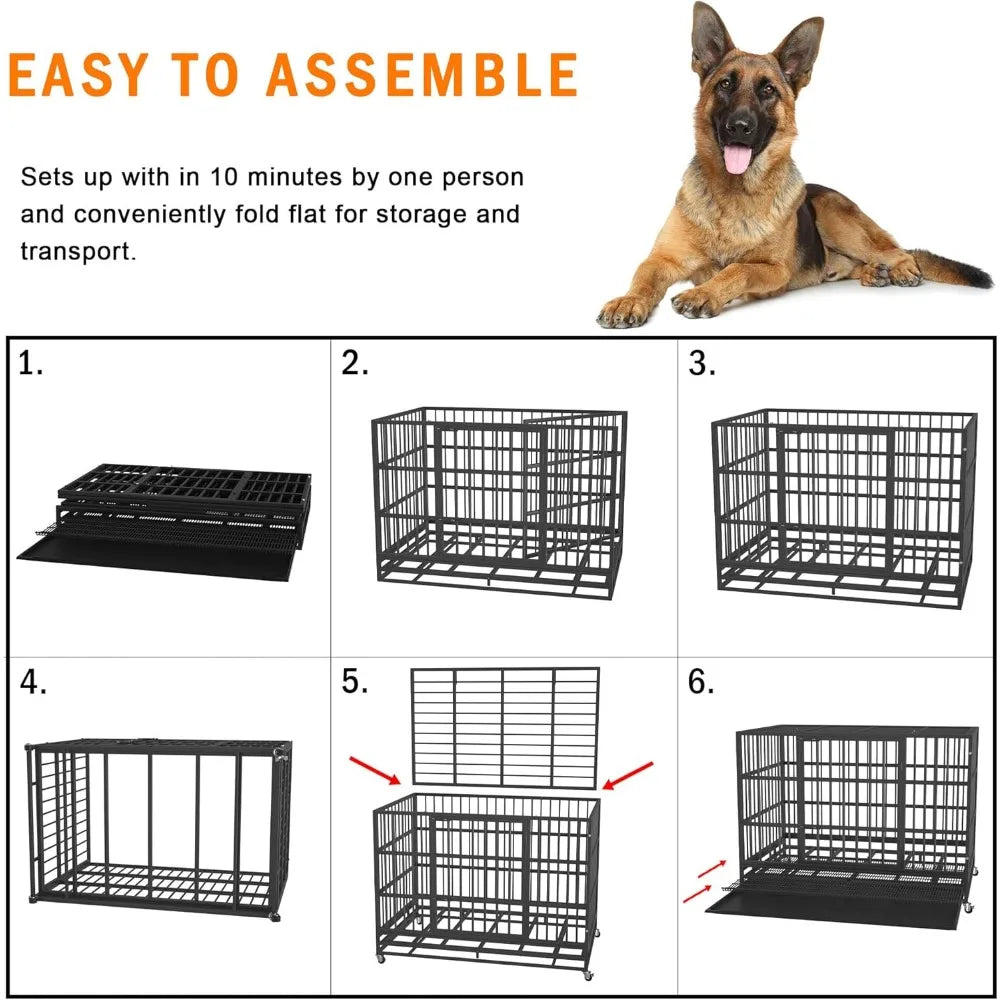 EASY TO ASSEMBLE

Sets up with in 10 minutes by one person and conveniently fold flat for storage and transport.

1.

2.

3.

4.

5.

6.