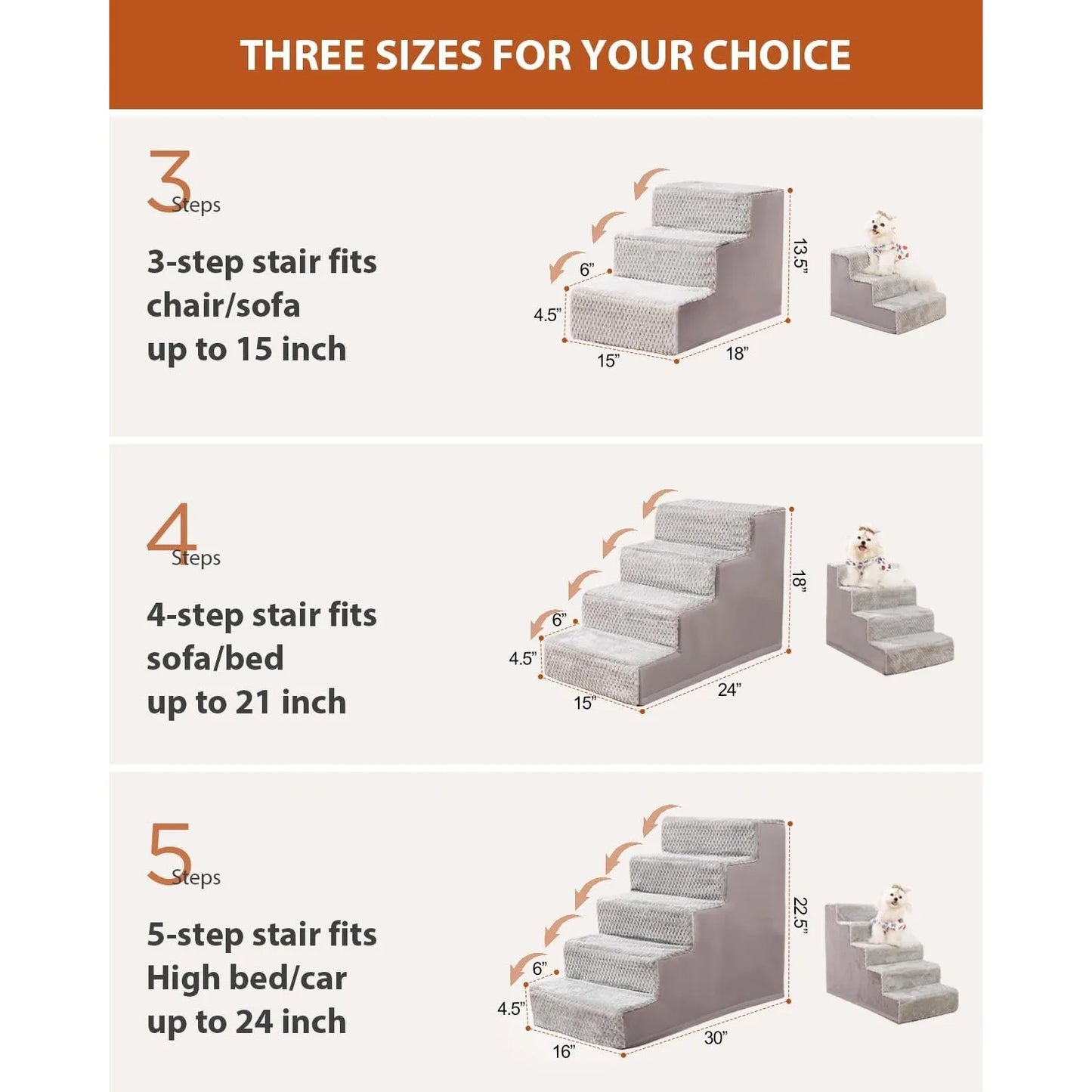 THREE SIZES FOR YOUR CHOICE

3 Steps

3-step stair fits chair/sofa up to 15 inch

6”
4.5”
15”
18”
13.5”

4 Steps

4-step stair fits sofa/bed up to 21 inch

6”
4.5”
15”
24”
18”

5 Steps

5-step stair fits High bed/car up to 24 inch

6”
4.5”
16”
30”
22.5”