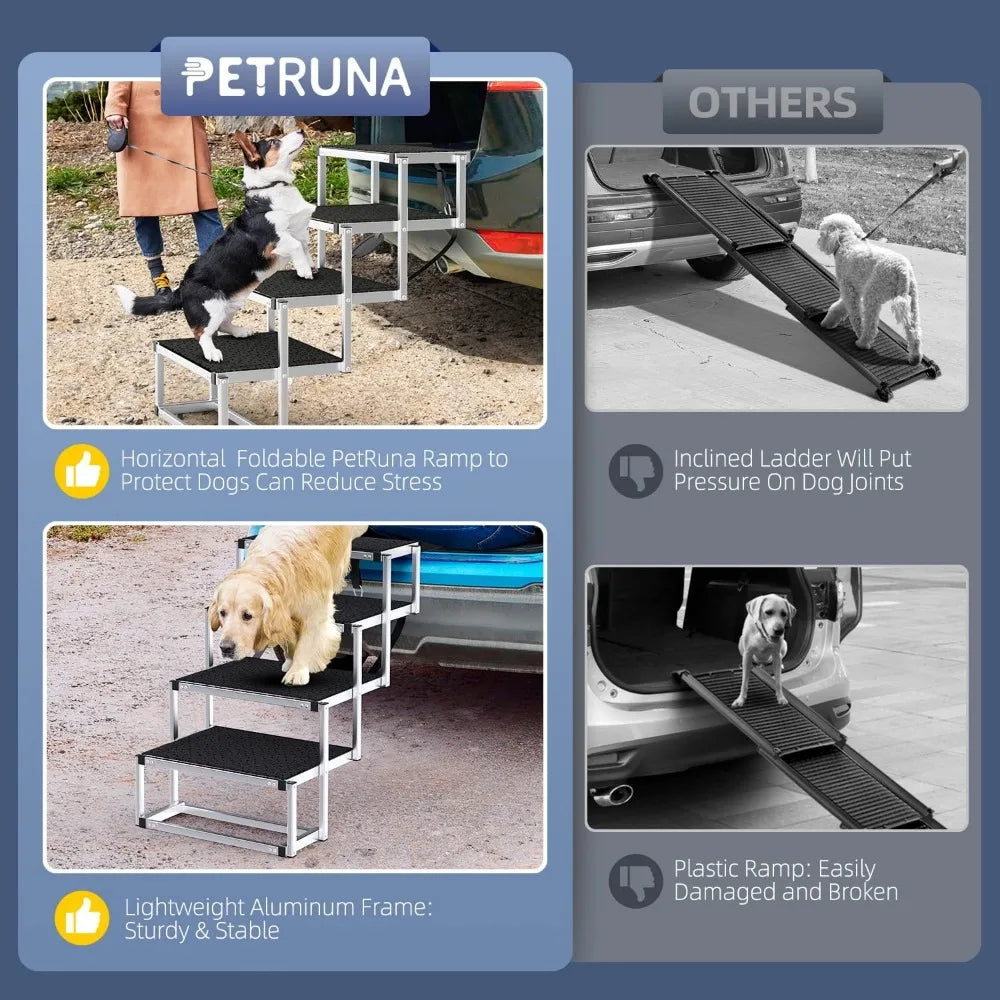 PETRUNA

Horizontal Foldable PetRuna Ramp to Protect Dogs Can Reduce Stress

Lightweight Aluminum Frame: Sturdy & Stable

OTHERS

Inclined Ladder Will Put Pressure On Dog Joints

Plastic Ramp: Easily Damaged and Broken