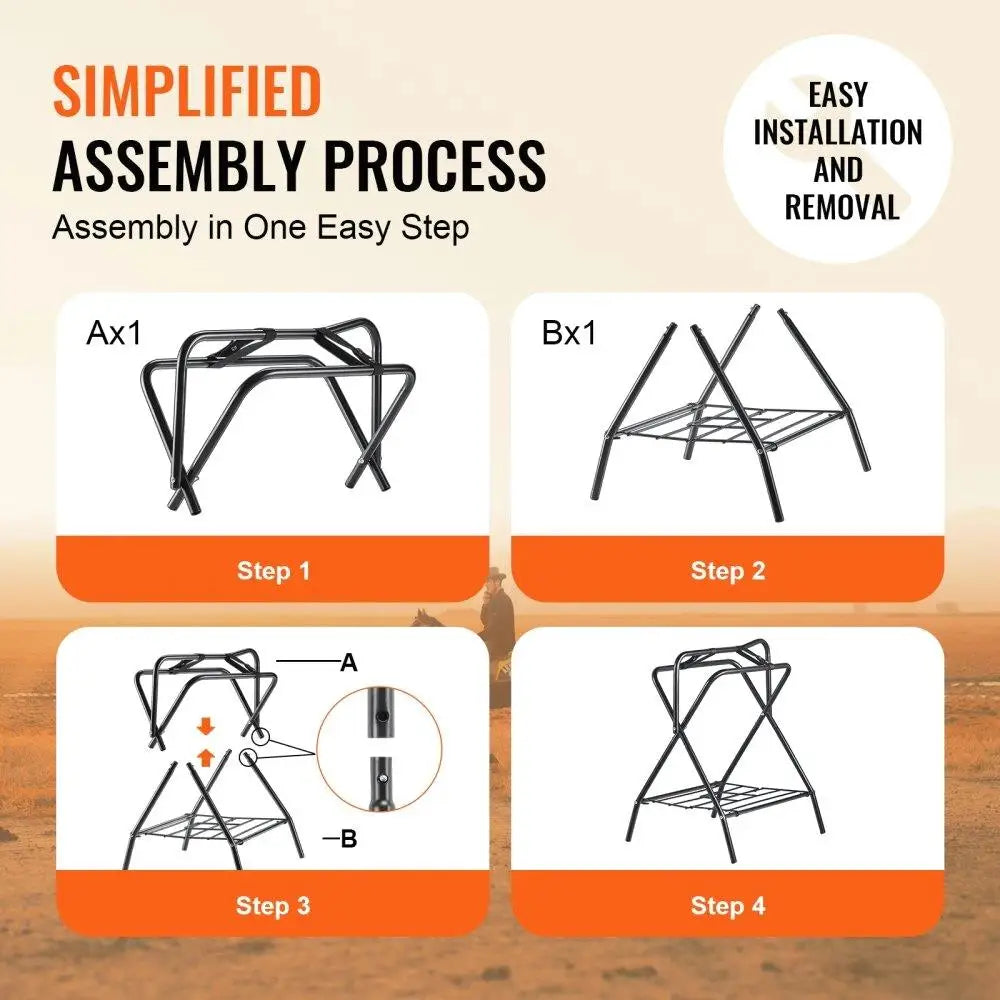 SIMPLIFIED
ASSEMBLY PROCESS
Assembly in One Easy Step

EASY INSTALLATION AND REMOVAL

Ax1

Step 1

Bx1

Step 2

A

B

Step 3

Step 4