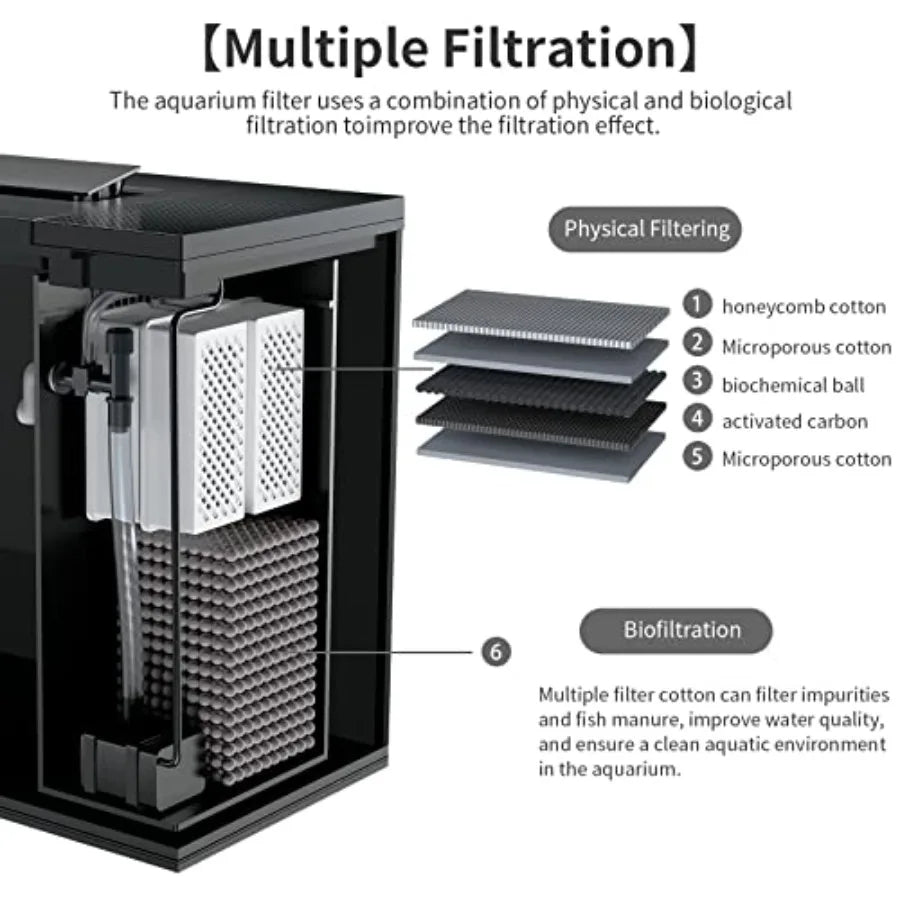 【Multiple Filtration】

The aquarium filter uses a combination of physical and biological filtration toimprove the filtration effect.

Physical Filtering

1 honeycomb cotton
2 Microporous cotton
3 biochemical ball
4 activated carbon
5 Microporous cotton

Biofiltration

6

Multiple filter cotton can filter impurities and fish manure, improve water quality, and ensure a clean aquatic environment in the aquarium.