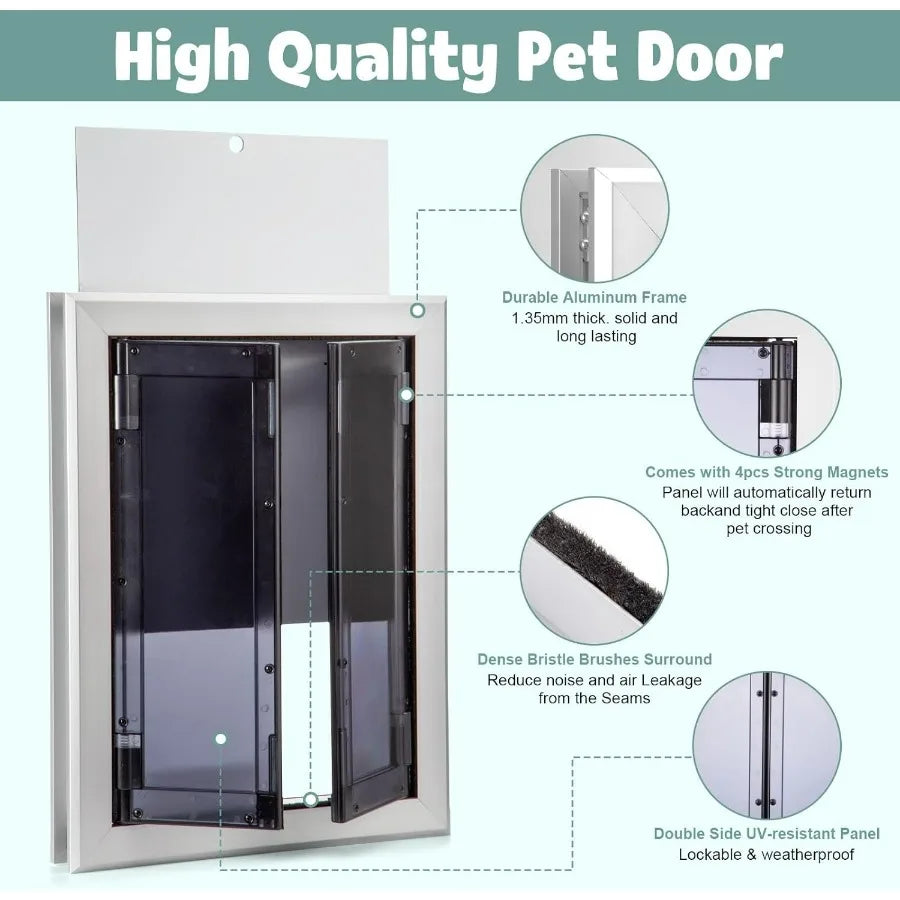 High Quality Pet Door

Durable Aluminum Frame
1.35mm thick. solid and long lasting

Comes with 4pcs Strong Magnets
Panel will automatically return backand tight close after pet crossing

Dense Bristle Brushes Surround
Reduce noise and air Leakage from the Seams

Double Side UV-resistant Panel
Lockable & weatherproof