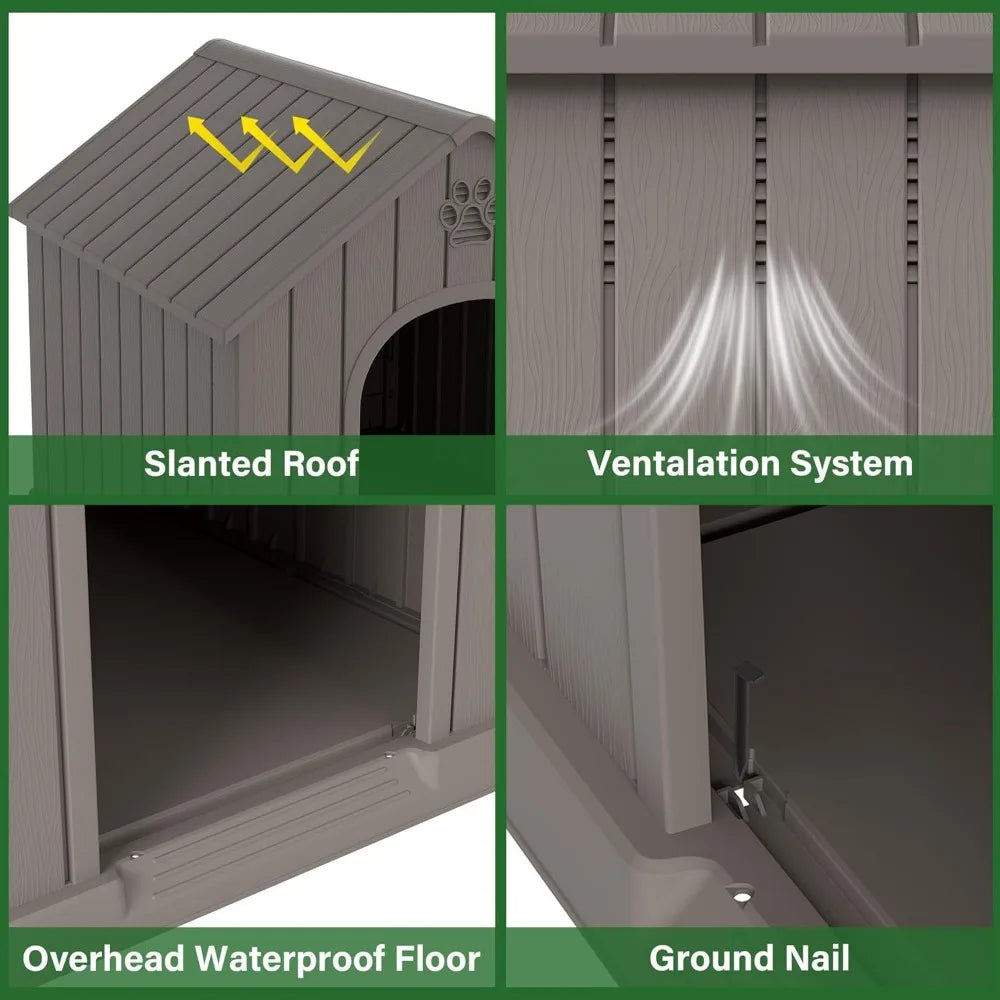 Slanted Roof

Ventalation System

Overhead Waterproof Floor

Ground Nail