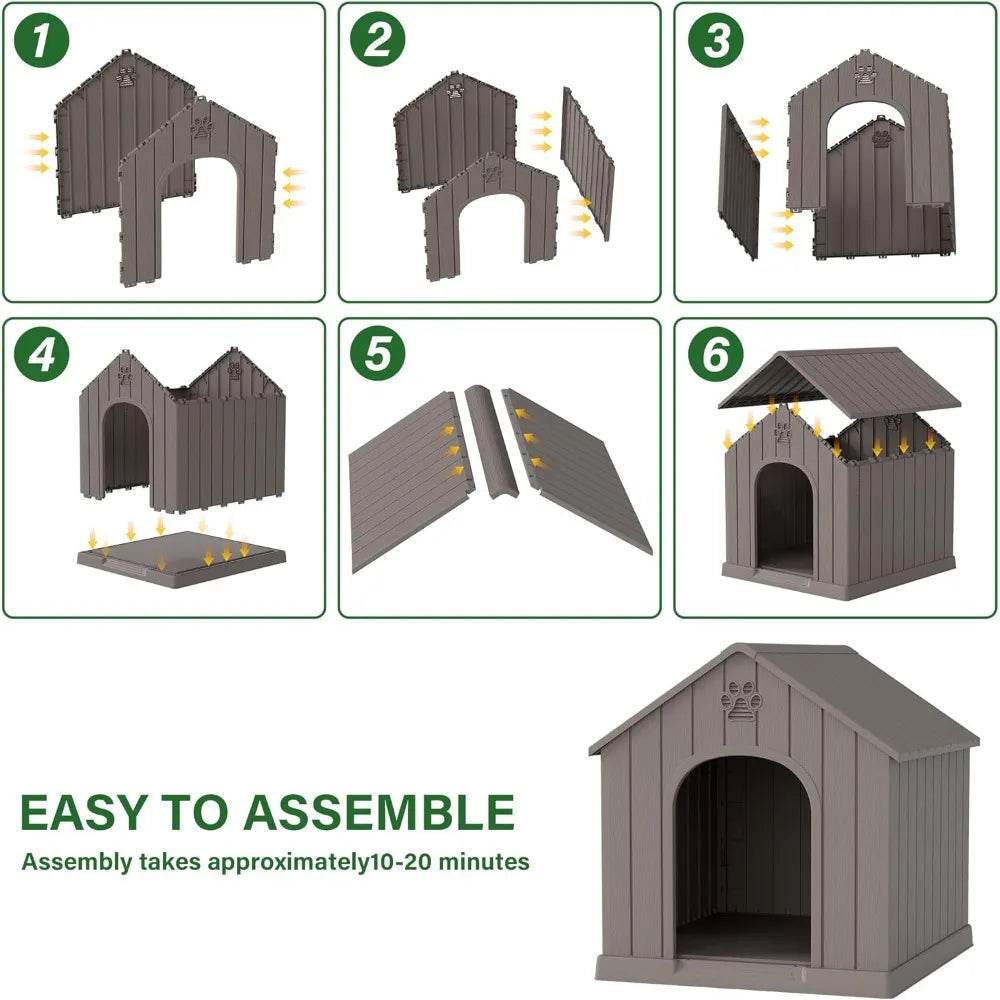 1

2

3

4

5

6

EASY TO ASSEMBLE

Assembly takes approximately10-20 minutes