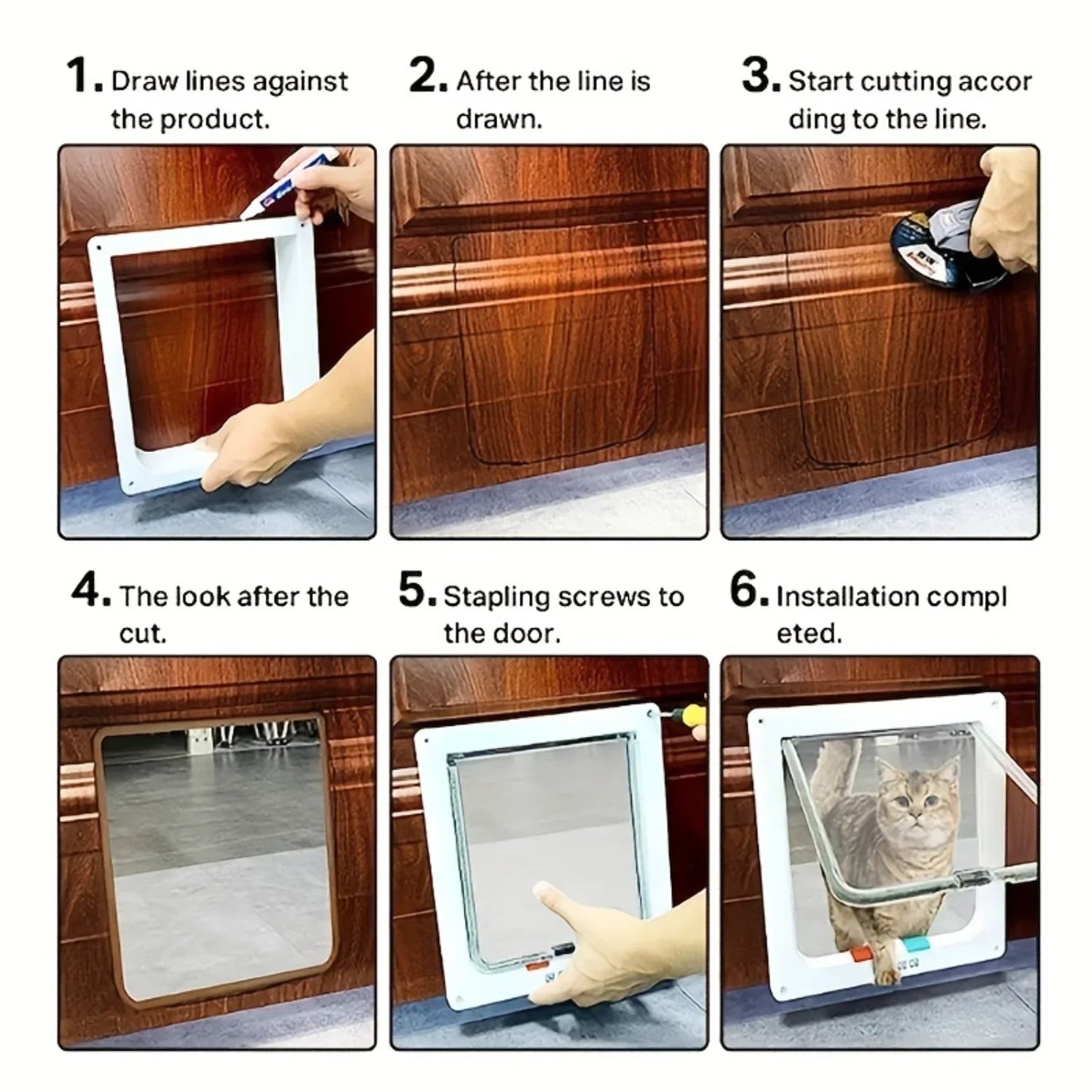 1. Draw lines against the product.

2. After the line is drawn.

3. Start cutting accor ding to the line.

4. The look after the cut.

5. Stapling screws to the door.

6. Installation compl eted.