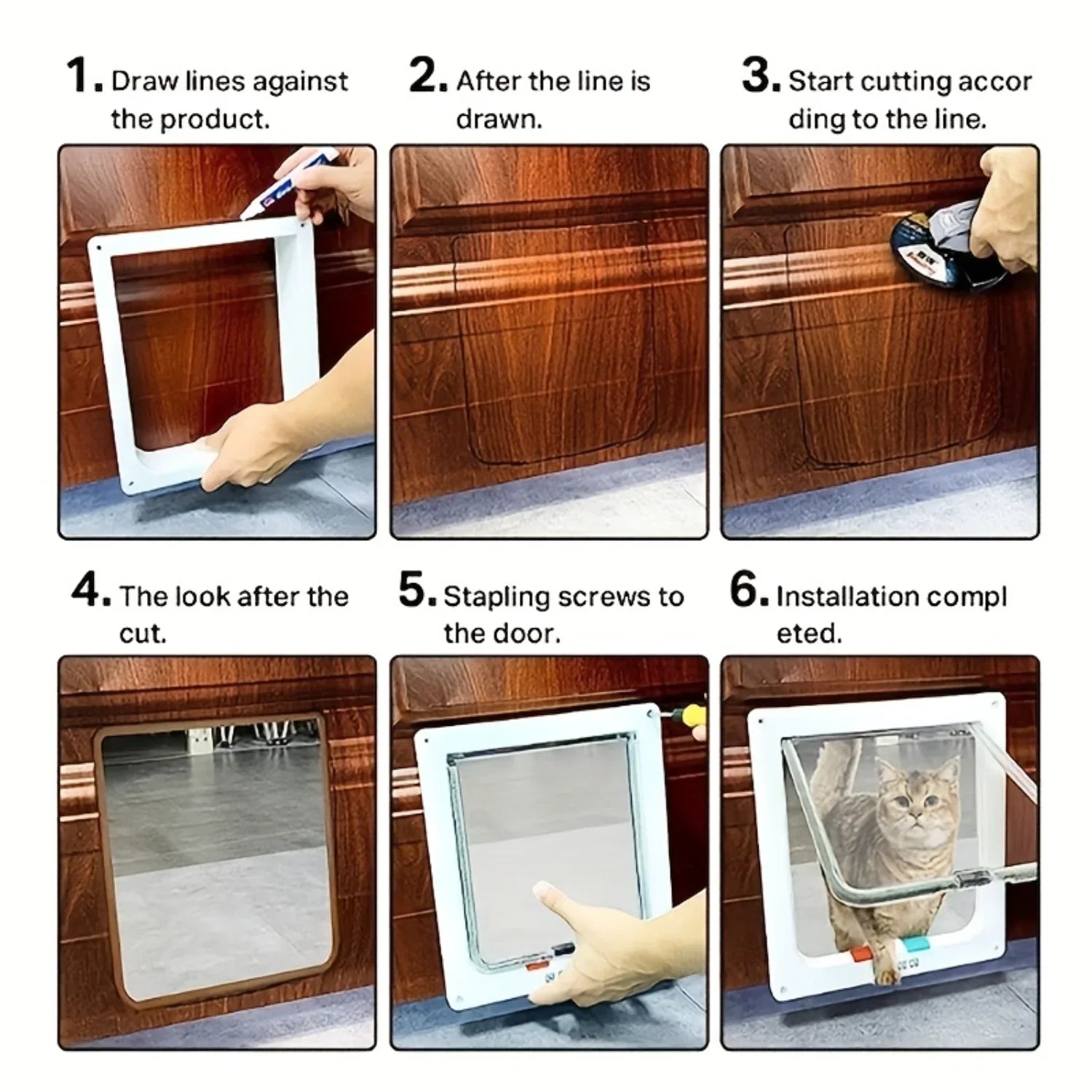 1. Draw lines against the product.

2. After the line is drawn.

3. Start cutting accor ding to the line.

4. The look after the cut.

5. Stapling screws to the door.

6. Installation compl eted.