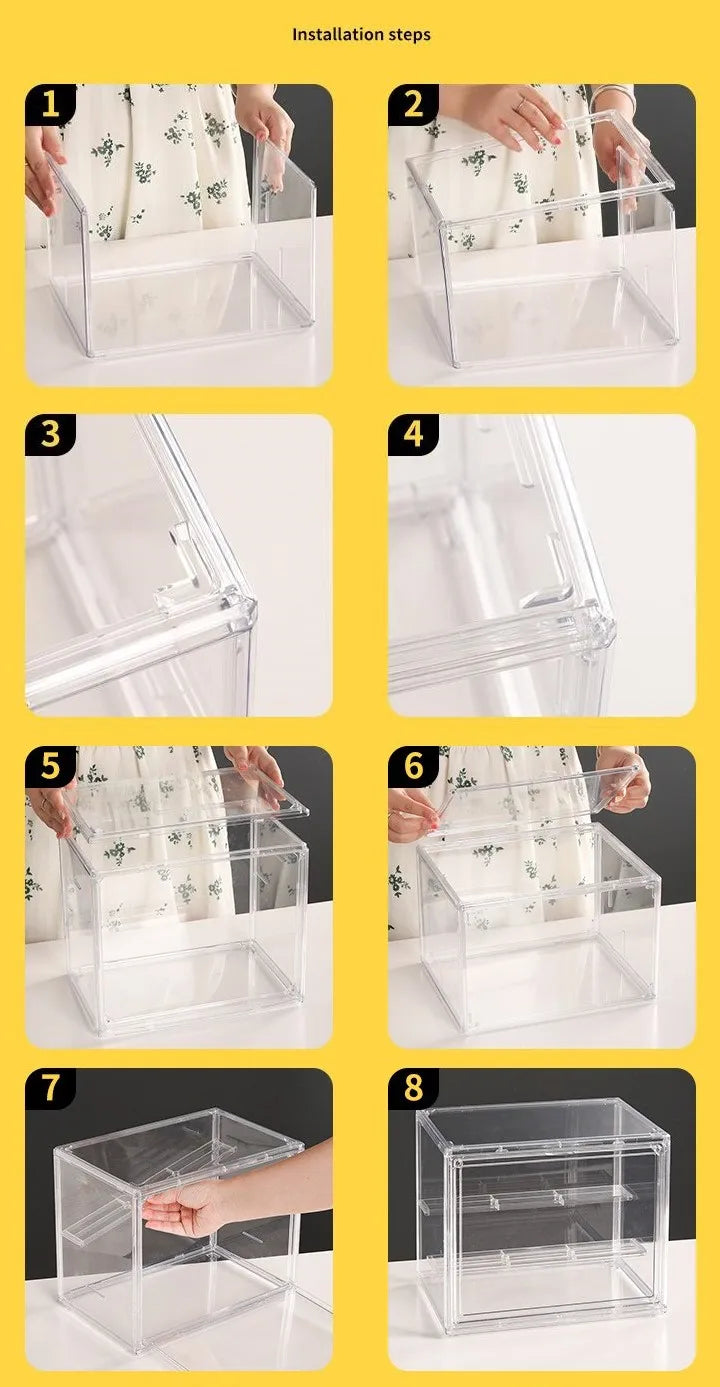 Installation steps

1

2

3

4

5

6

7

8