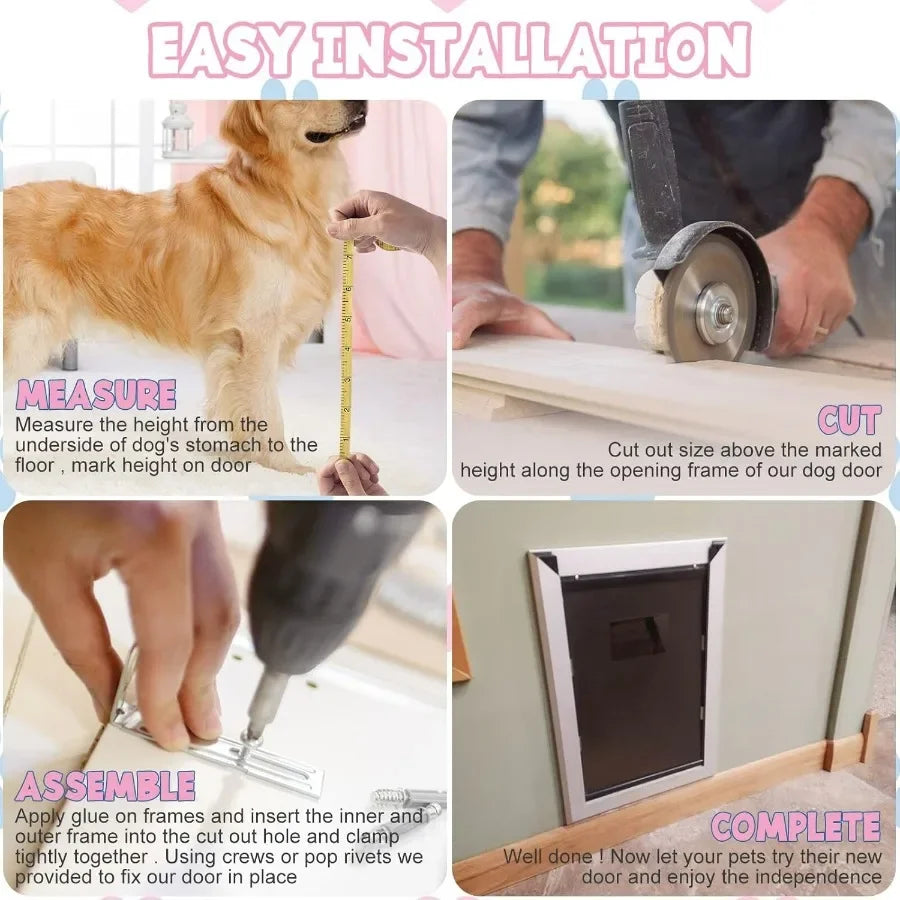 EASY INSTALLATION

MEASURE
Measure the height from the underside of dog's stomach to the floor , mark height on door

CUT
Cut out size above the marked height along the opening frame of our dog door

ASSEMBLE
Apply glue on frames and insert the inner and outer frame into the cut out hole and clamp tightly together . Using crews or pop rivets we provided to fix our door in place

COMPLETE
Well done ! Now let your pets try their new door and enjoy the independence